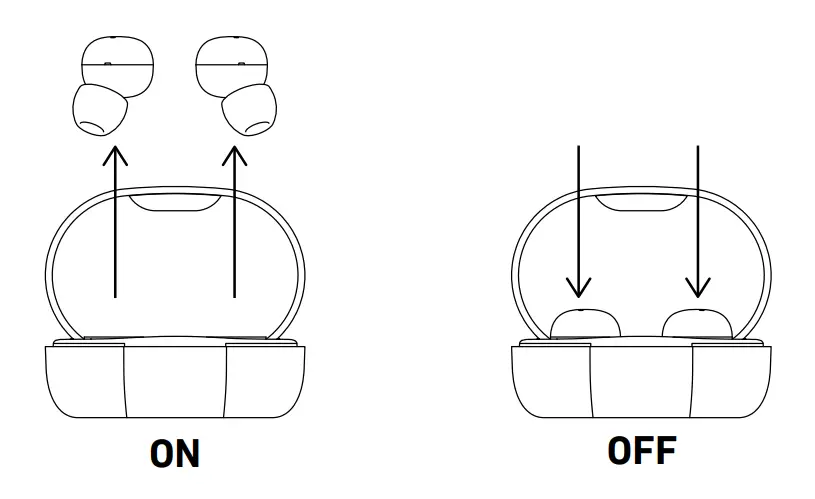 ON

OFF