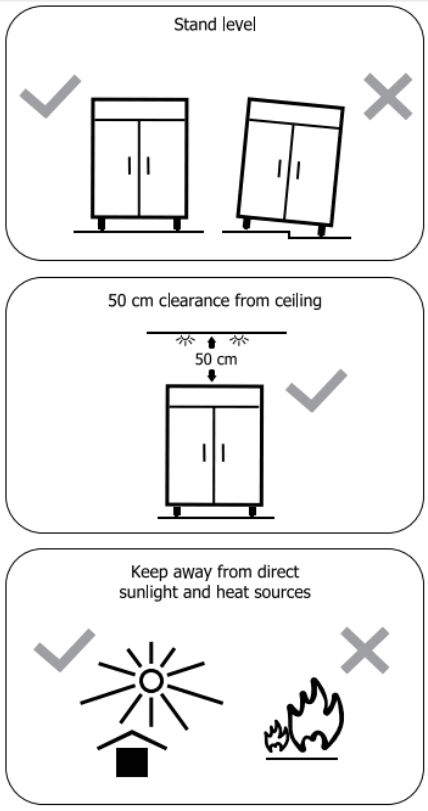 Stand level

50 cm clearance from ceiling

50 cm

Keep away from direct sunlight and heat sources