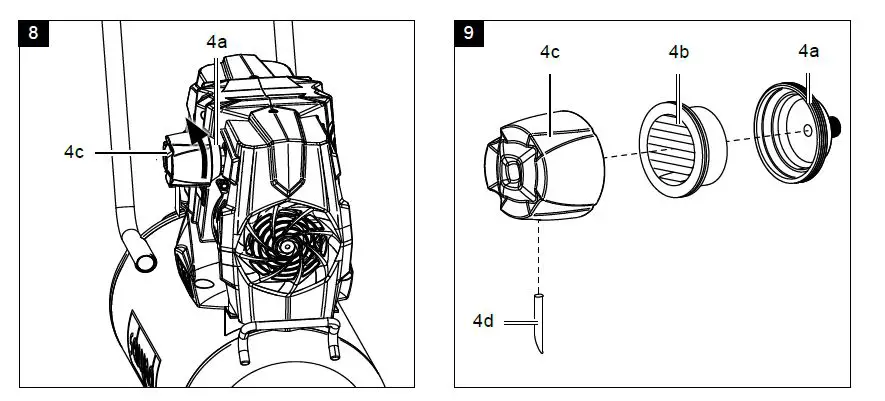 8
4a
4c

9
4c
4b
4a
4d