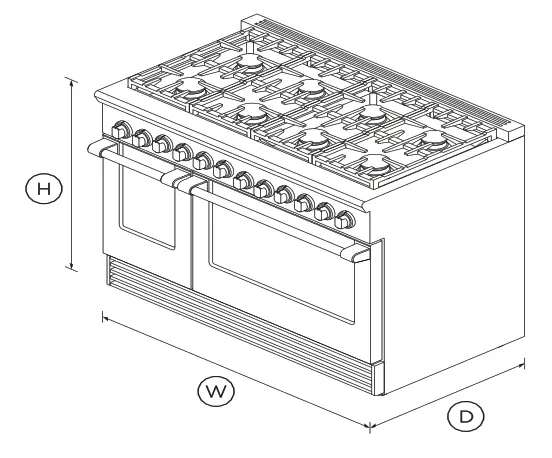 H

W

D