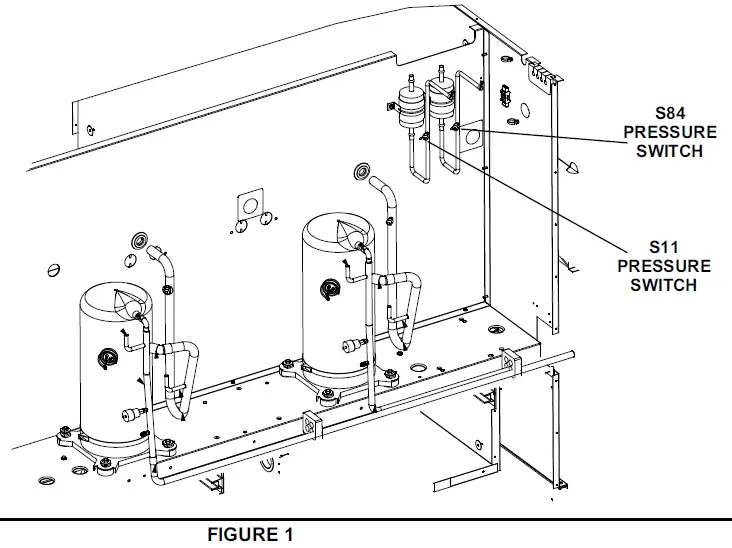 S84
PRESSURE
SWITCH

S11
PRESSURE
SWITCH

FIGURE 1