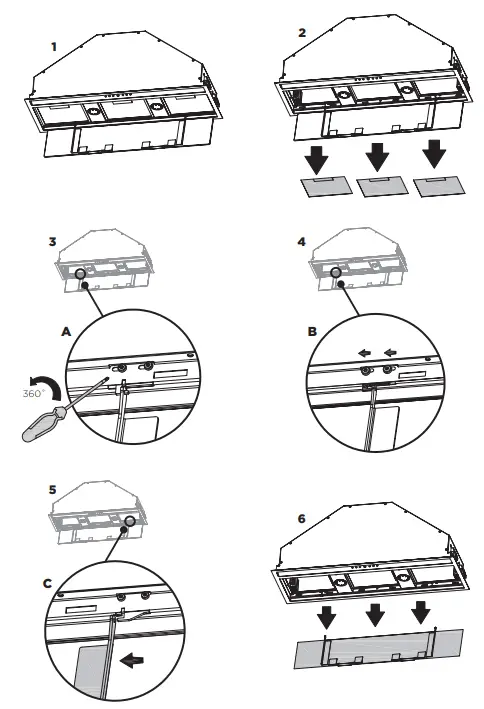 1

2

3

A

360°

4

B

5

C

6