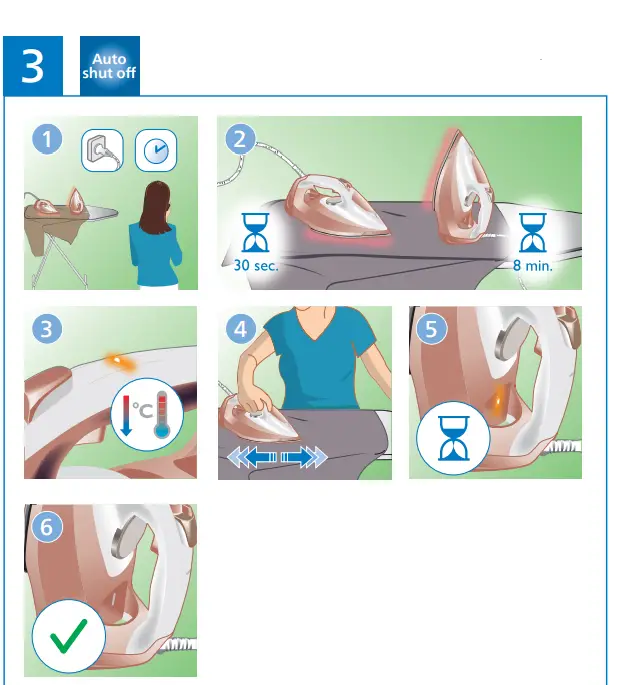 3

Auto shut off

1

2

30 sec.

8 min.

3

°C

4

5

6