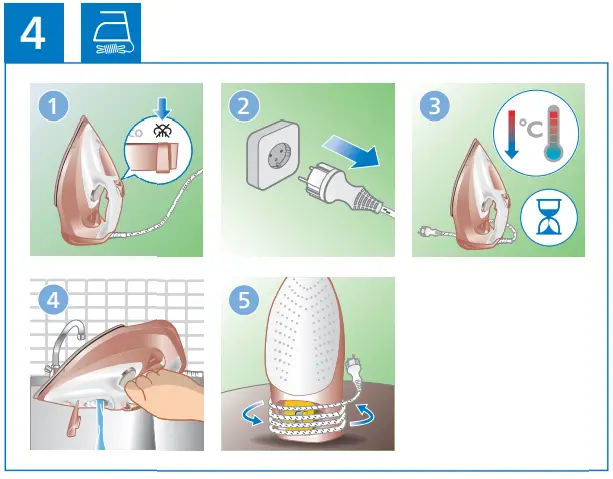 4

1

2

3

°C

4

5