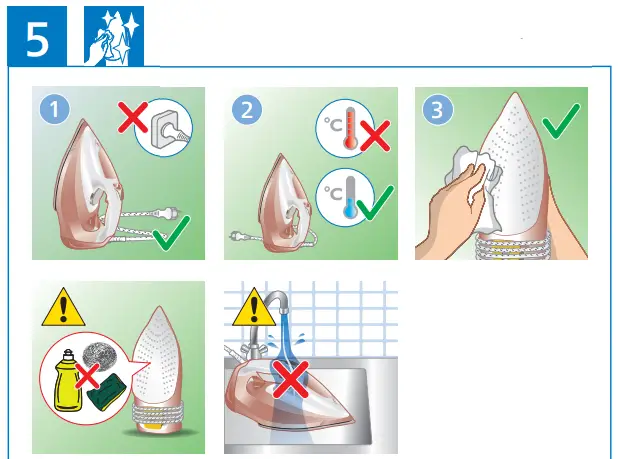 5

1

2

°C

°C

3