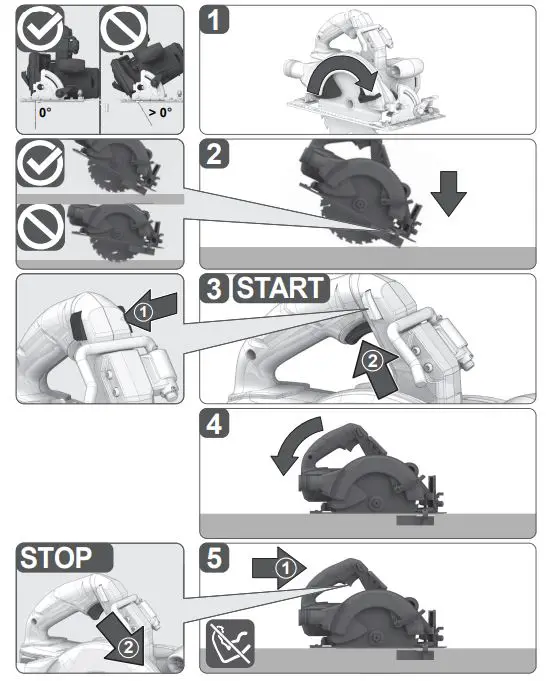 0°

> 0°

1

2

3 START

1

2

4

STOP

2

5

1