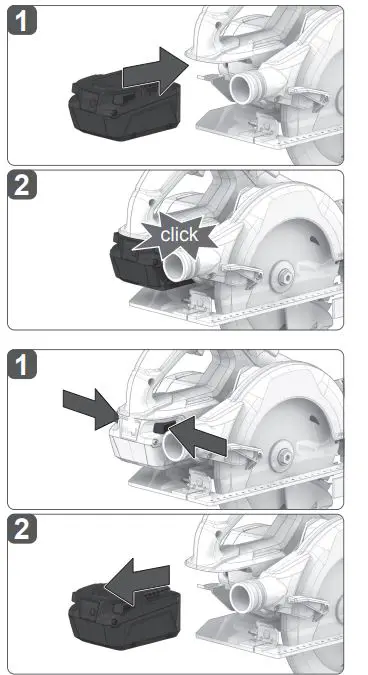 1

2

click

1

2