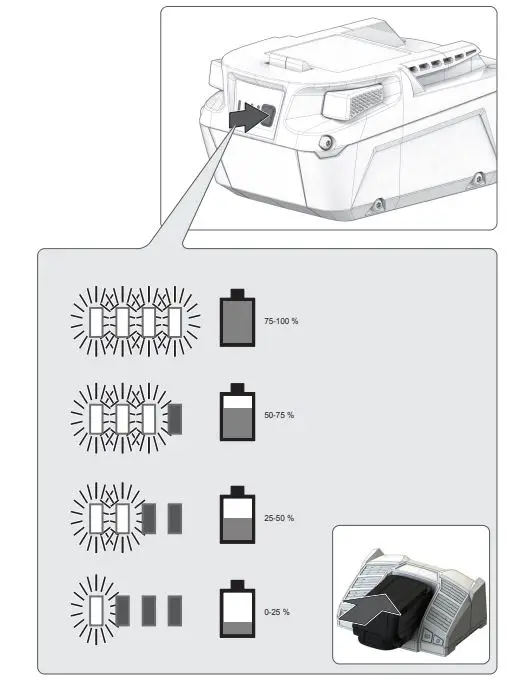 75-100 %

50-75 %

25-50 %

0-25 %