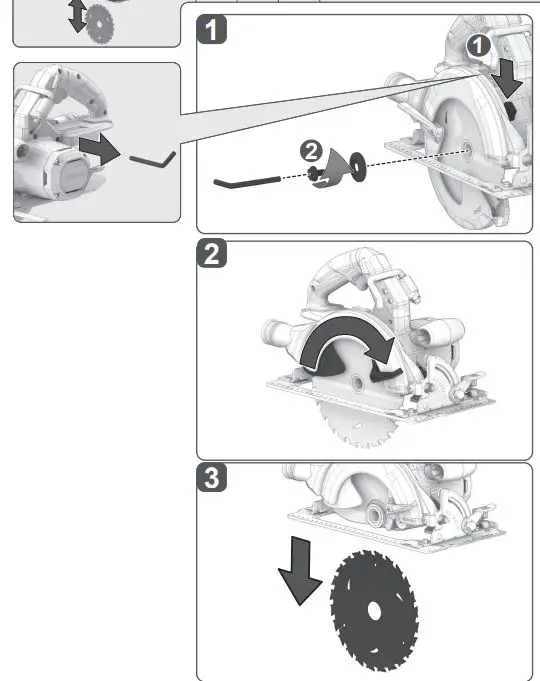 1
1
2
2
3