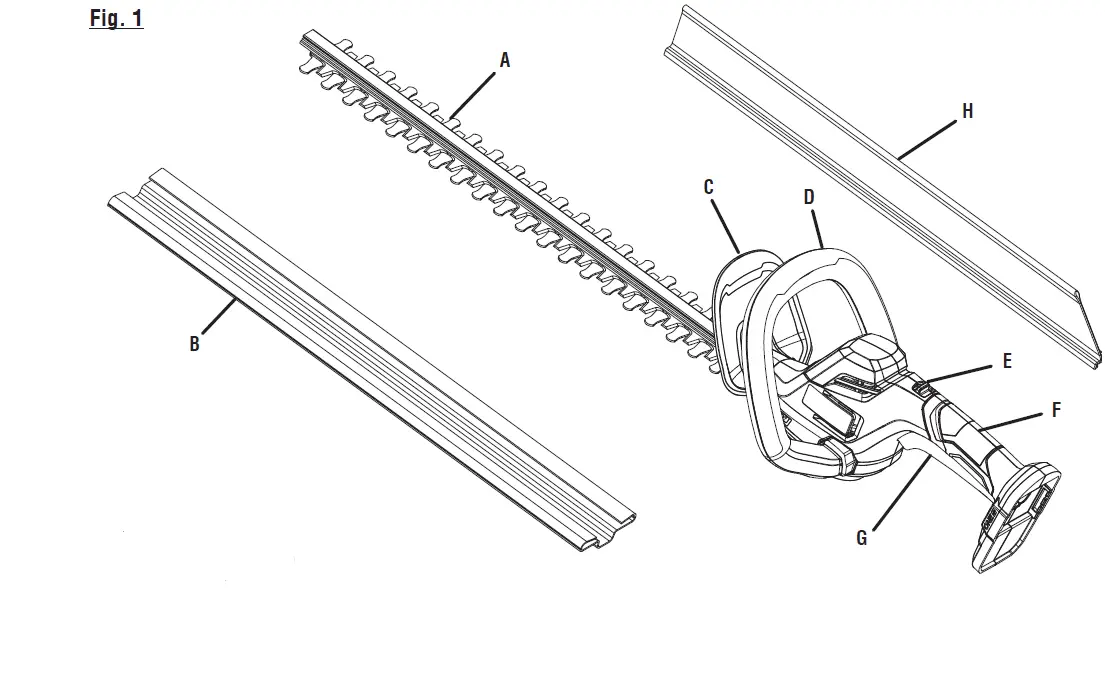 Fig. 1

A

H

C

D

B

E

F

G