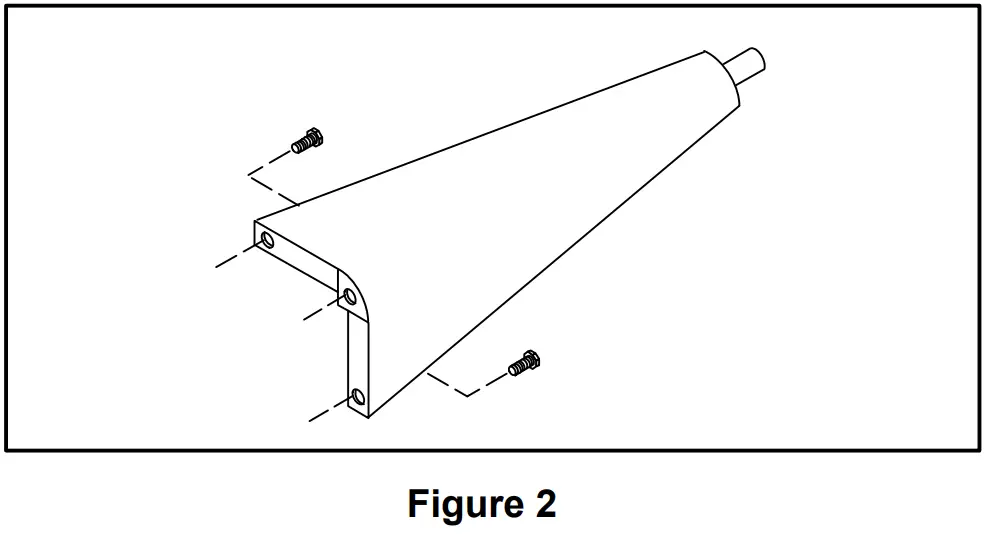 Figure 2