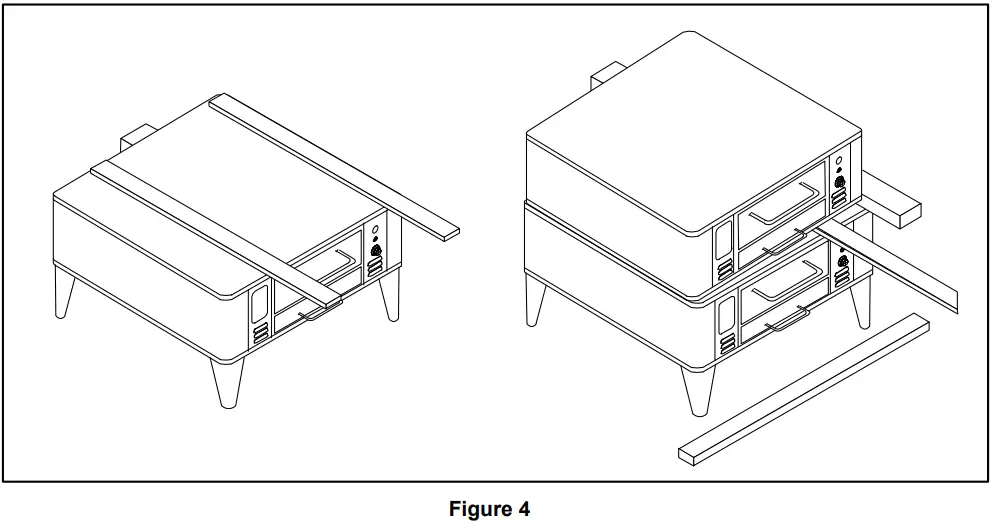 Figure 4