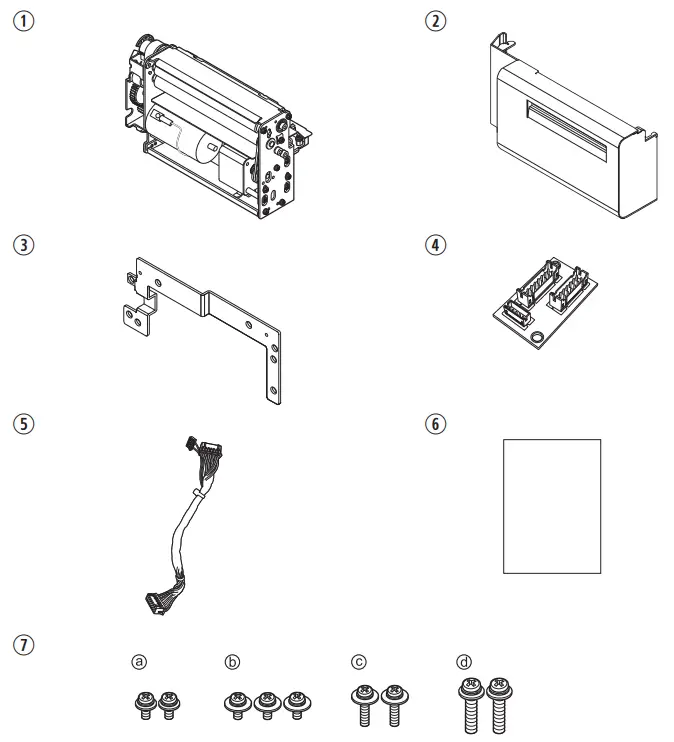 ①

②

③

④

⑤

⑥

⑦

ⓐ

ⓑ

ⓒ

ⓓ