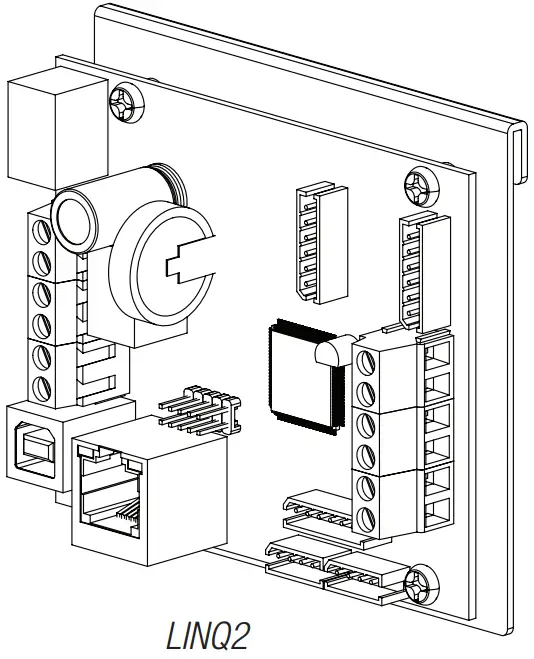 LINQ2