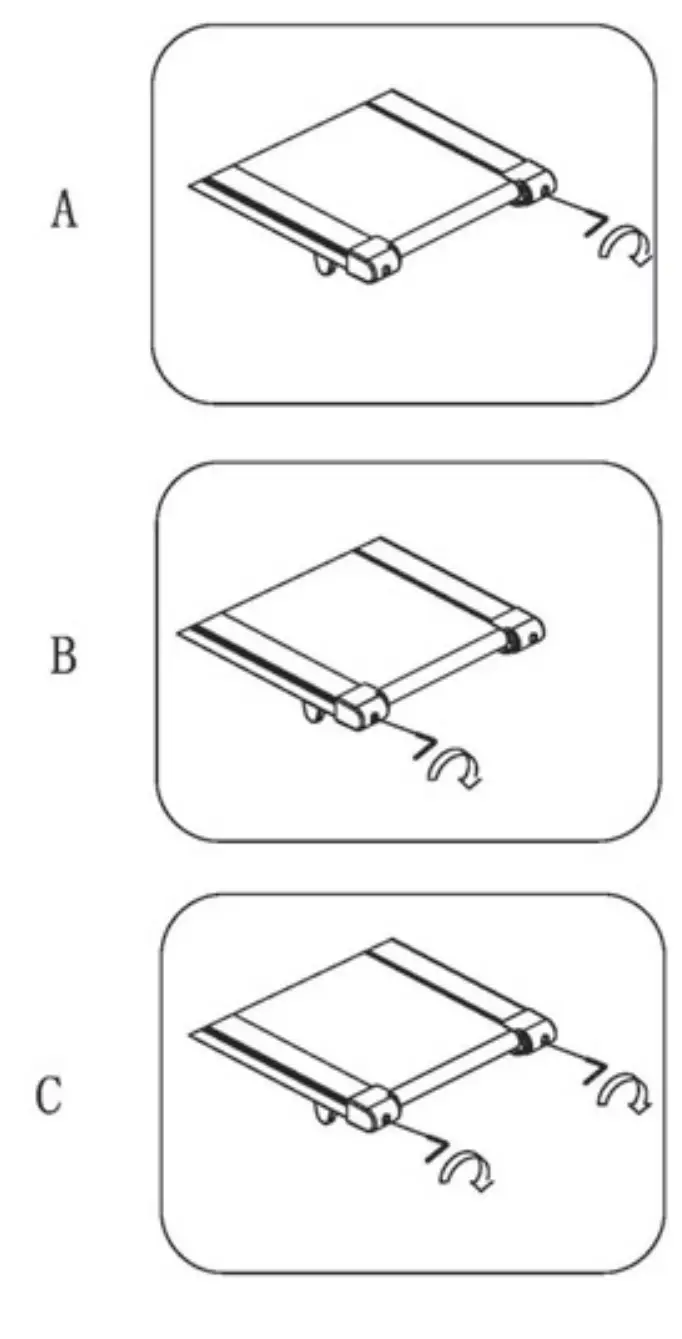 A

B

C