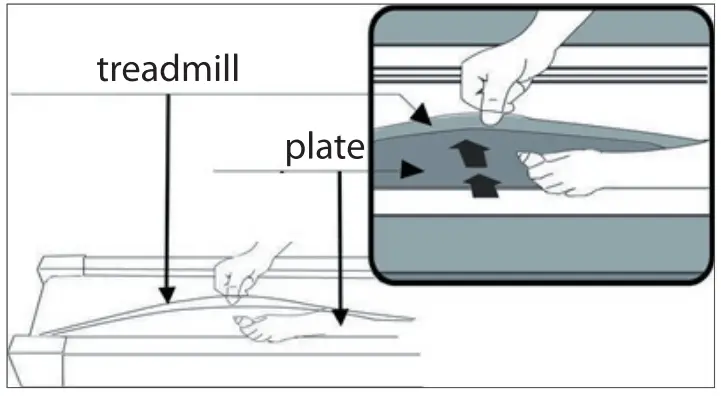 treadmill

plate