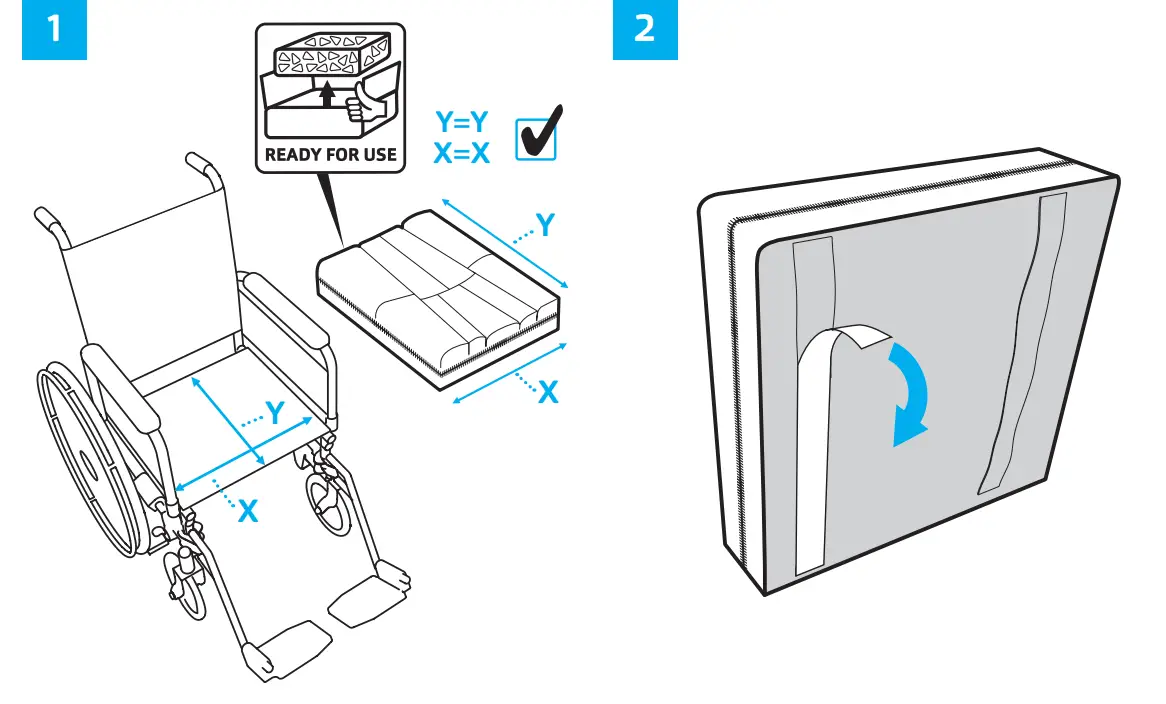 1

READY FOR USE

Y=Y
X=X

Y

X

Y

X

2