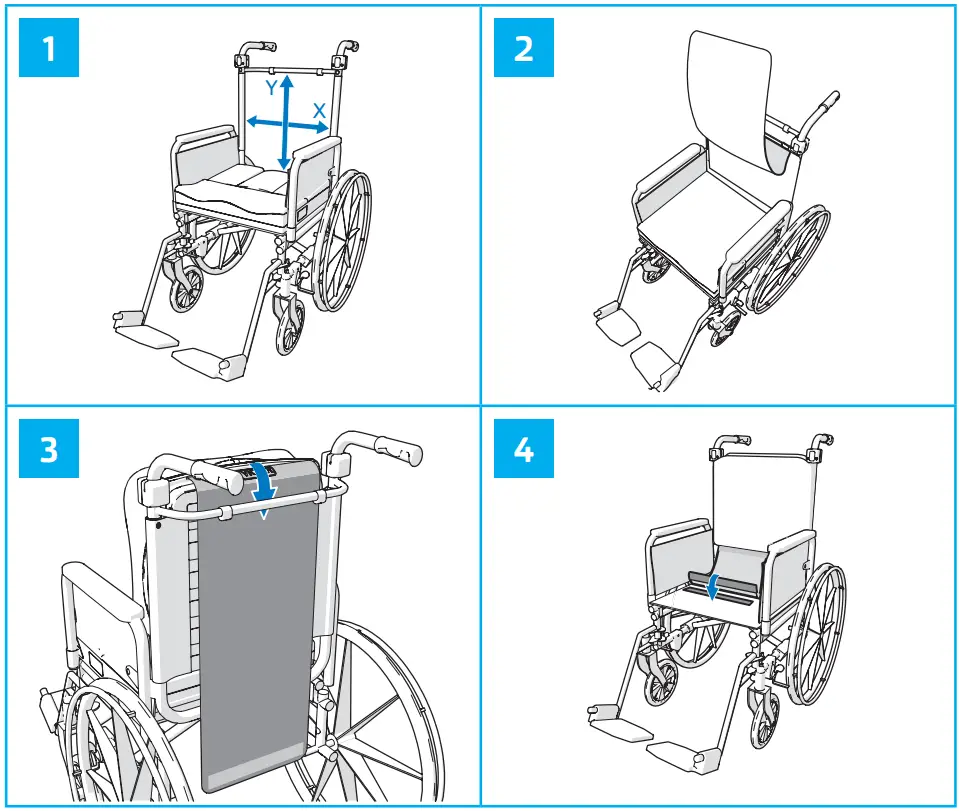 1

Y
X

2

3

4