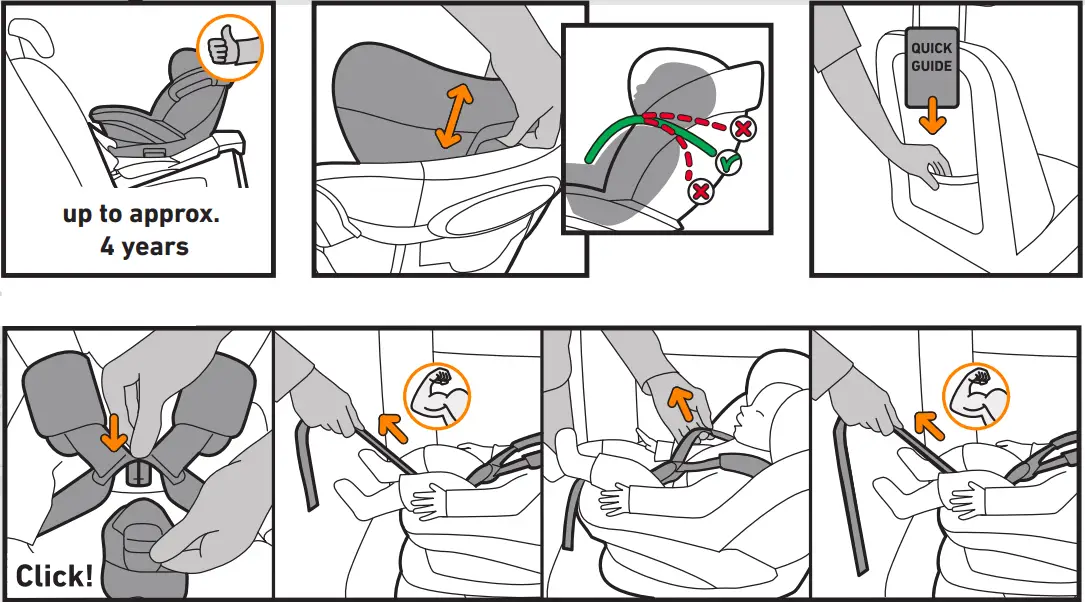 up to approx.
4 years

QUICK GUIDE

Click!