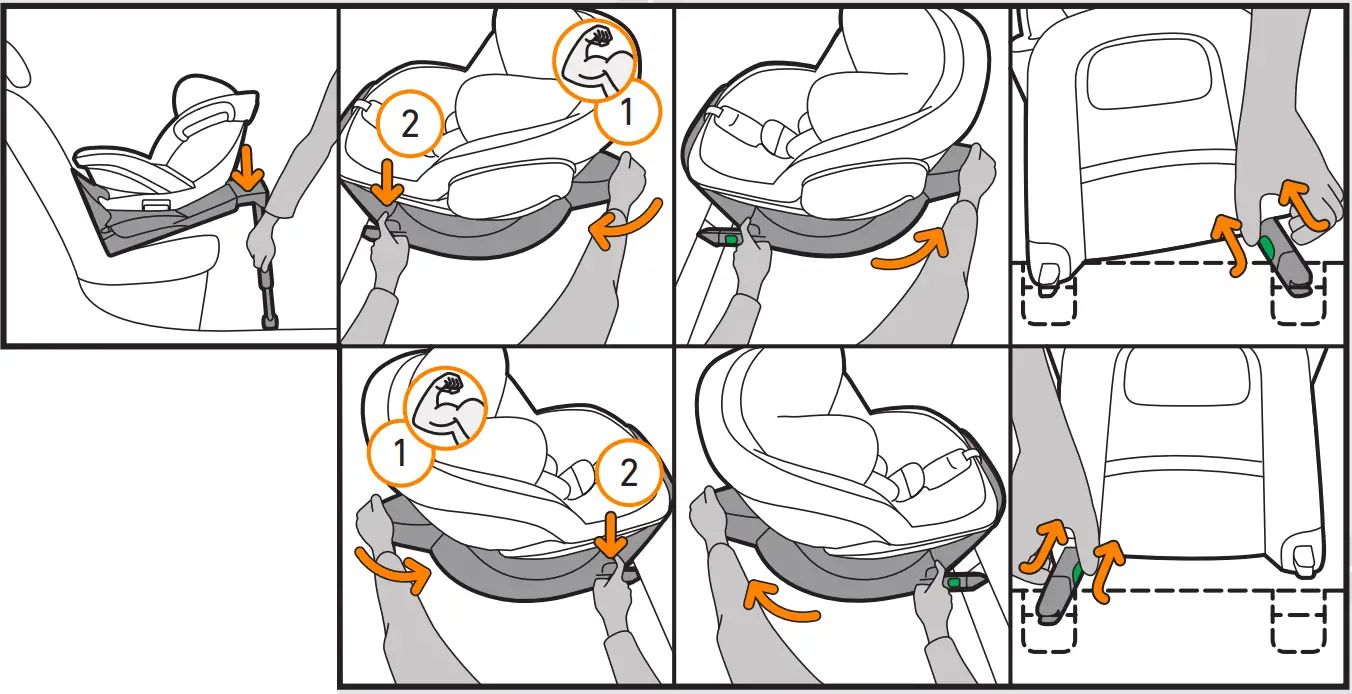 2
1
1
2