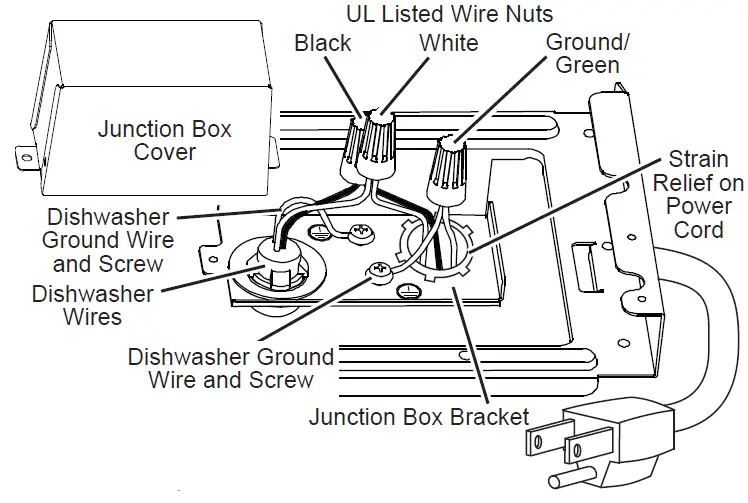 UL Listed Wire Nuts

Black

White

Ground/ Green

Junction Box Cover

Strain Relief on Power Cord

Dishwasher Ground Wire and Screw

Dishwasher Wires

Dishwasher Ground Wire and Screw

Junction Box Bracket