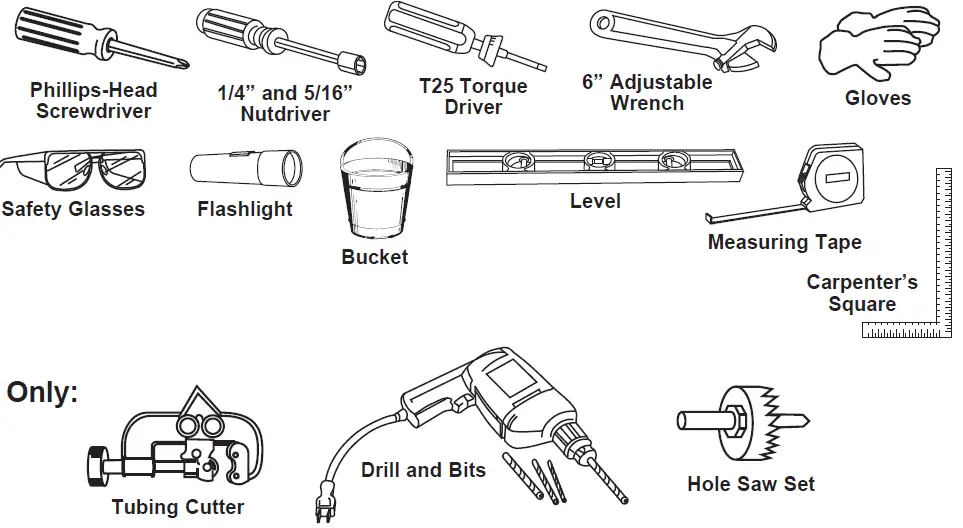 Phillips-Head Screwdriver

1/4” and 5/16” Nutdriver

T25 Torque Driver

6” Adjustable Wrench

Gloves

Safety Glasses

Flashlight

Bucket

Level

Measuring Tape

Carpenter’s Square

Only:

Tubing Cutter

Drill and Bits

Hole Saw Set