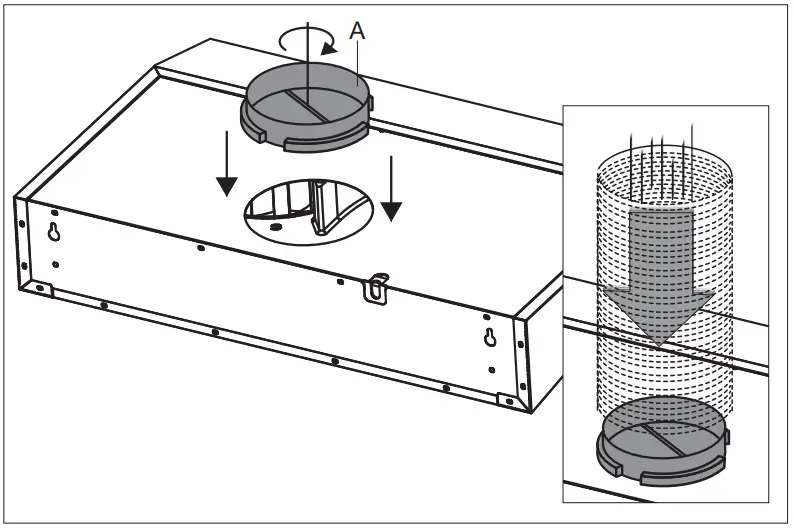 A