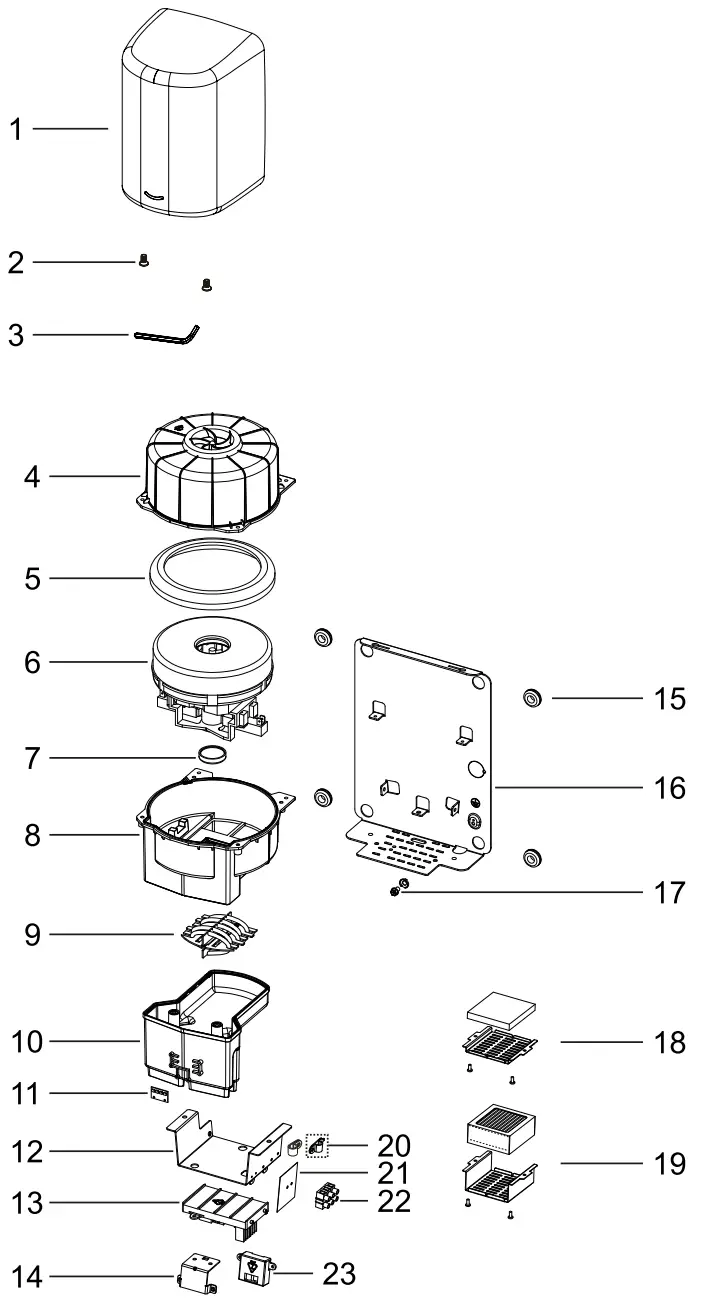 1
2
3
4
5
6
7
8
9
10
11
12
13
14
15
16
17
18
19
20
21
22
23