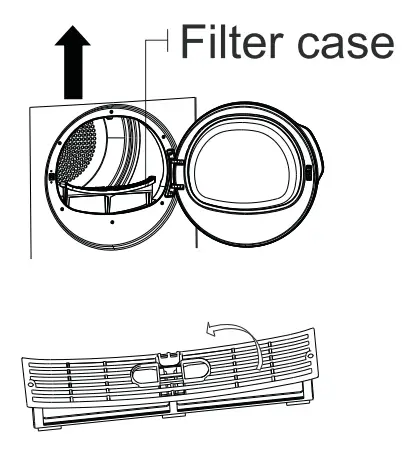 Filter case