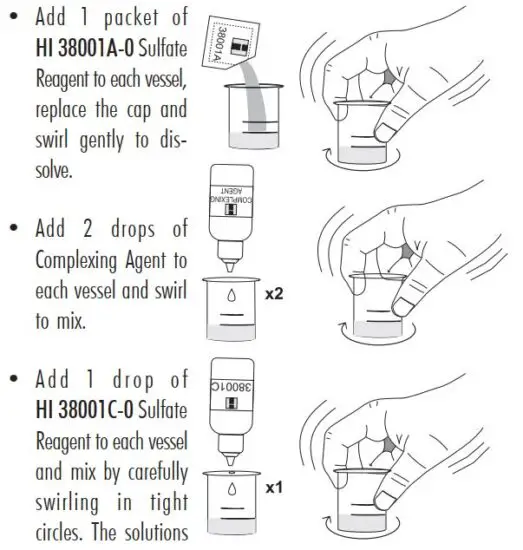 • Add 1 packet of HI 38001A-0 Sulfate Reagent to each vessel, replace the cap and swirl gently to dissolve.

38001A

• Add 2 drops of Complexing Agent to each vessel and swirl to mix.

COMPLEXING AGENT

x2

• Add 1 drop of HI 38001C-0 Sulfate Reagent to each vessel and mix by carefully swirling in tight circles. The solutions

38001C

x1