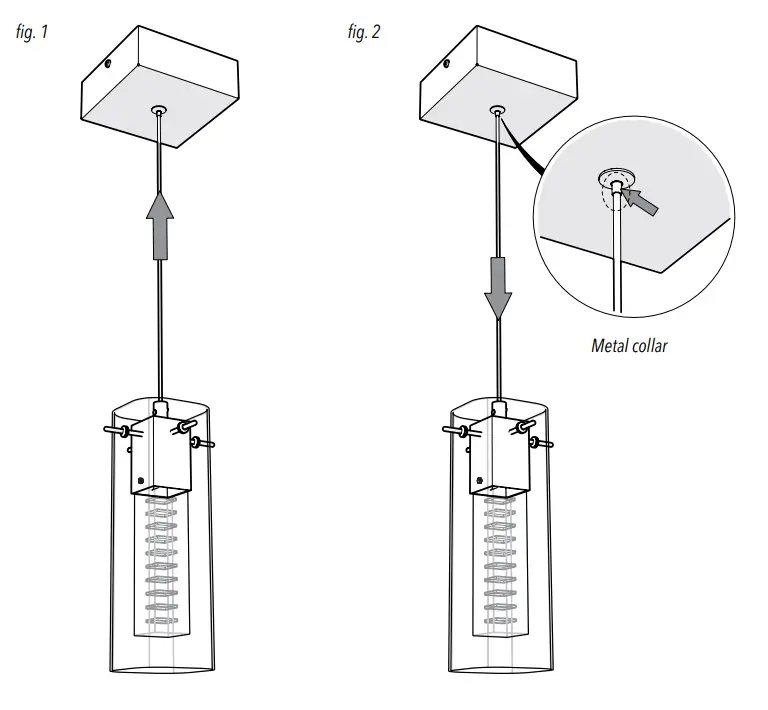 fig. 1

fig. 2

Metal collar