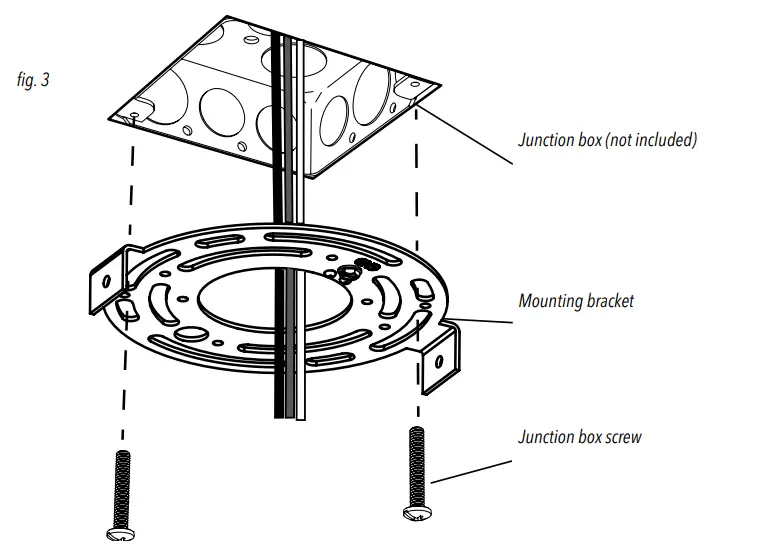 fig. 3

Junction box (not included)

Mounting bracket

Junction box screw