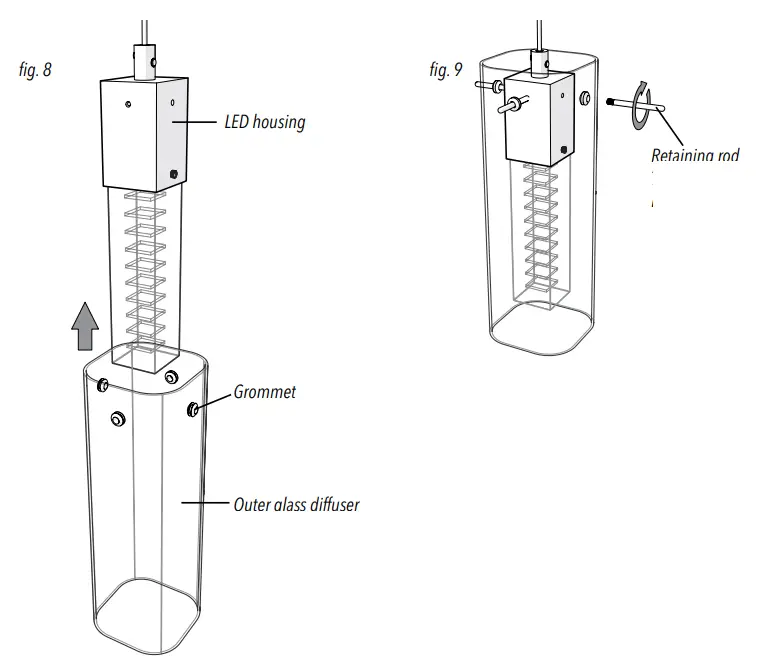 fig. 8

LED housing

Grommet

Outer glass diffuser

fig. 9

Retaining rod