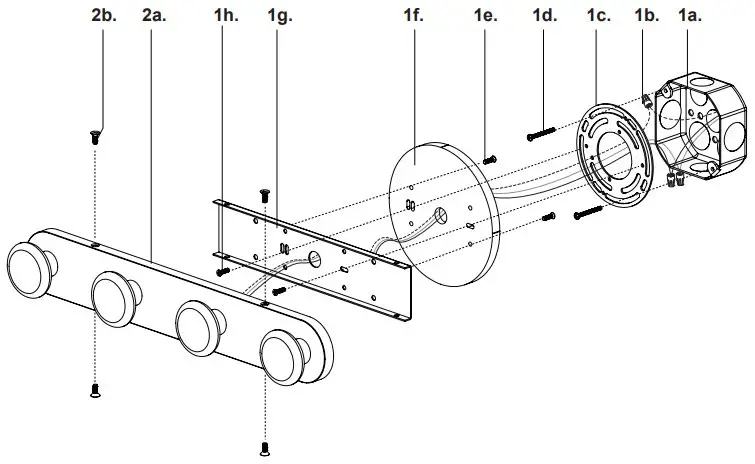 2b. 2a. 1h. 1g. 1f. 1e. 1d. 1c. 1b. 1a.