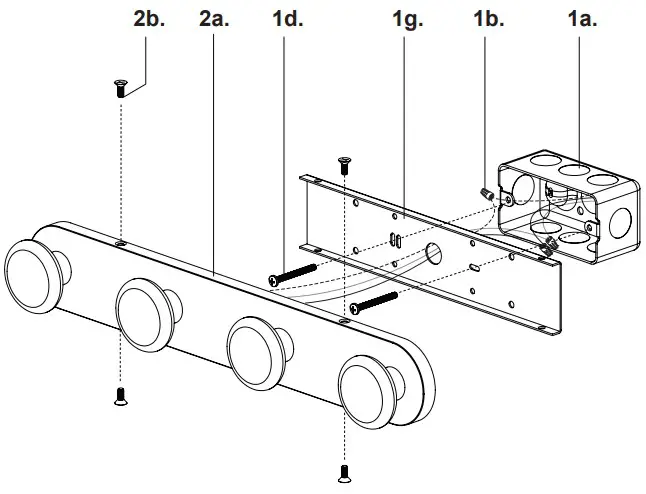 2b. 2a. 1d. 1g. 1b. 1a.