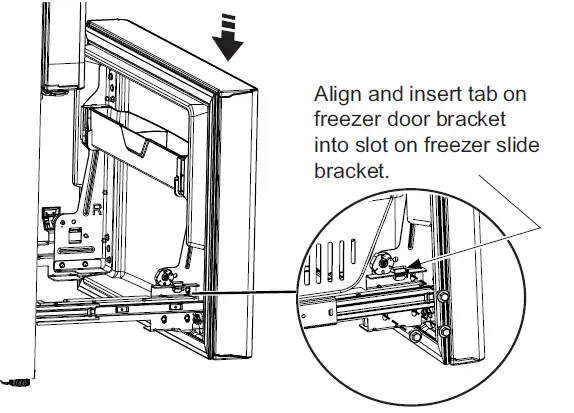 Align and insert tab on freezer door bracket into slot on freezer slide bracket.

R