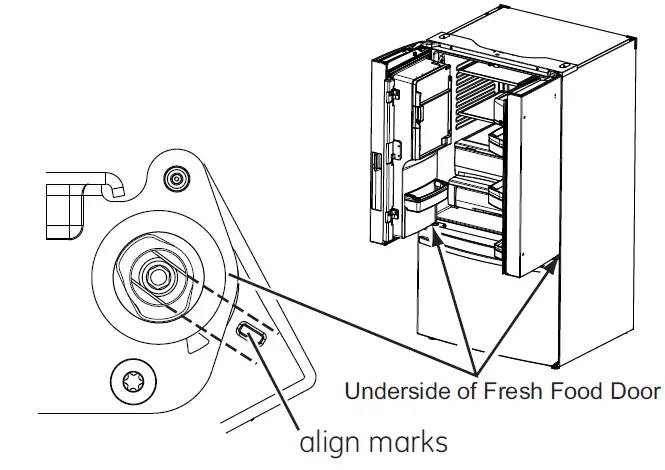 Underside of Fresh Food Door

align marks