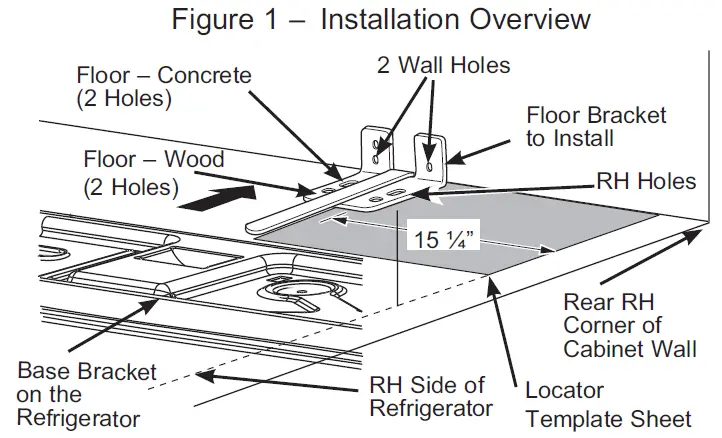 Figure 1 – Installation Overview

Floor – Concrete (2 Holes)

2 Wall Holes

Floor Bracket to Install

Floor – Wood (2 Holes)

RH Holes

15 ¼"

Rear RH Corner of Cabinet Wall

Base Bracket on the Refrigerator

RH Side of Refrigerator

Locator Template Sheet