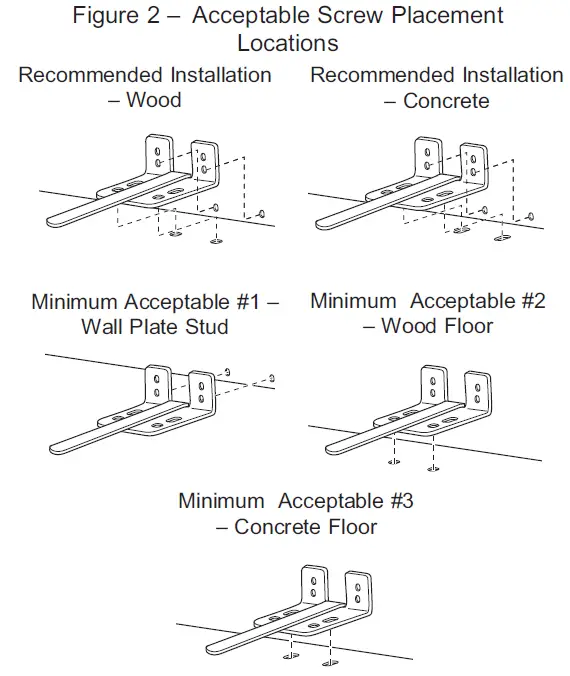 Figure 2 – Acceptable Screw Placement Locations

Recommended Installation – Wood

Recommended Installation – Concrete

Minimum Acceptable #1 – Wall Plate Stud

Minimum Acceptable #2 – Wood Floor

Minimum Acceptable #3 – Concrete Floor