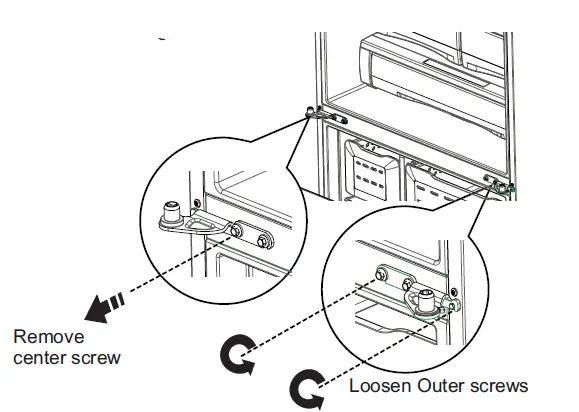 Remove center screw

Loosen Outer screws