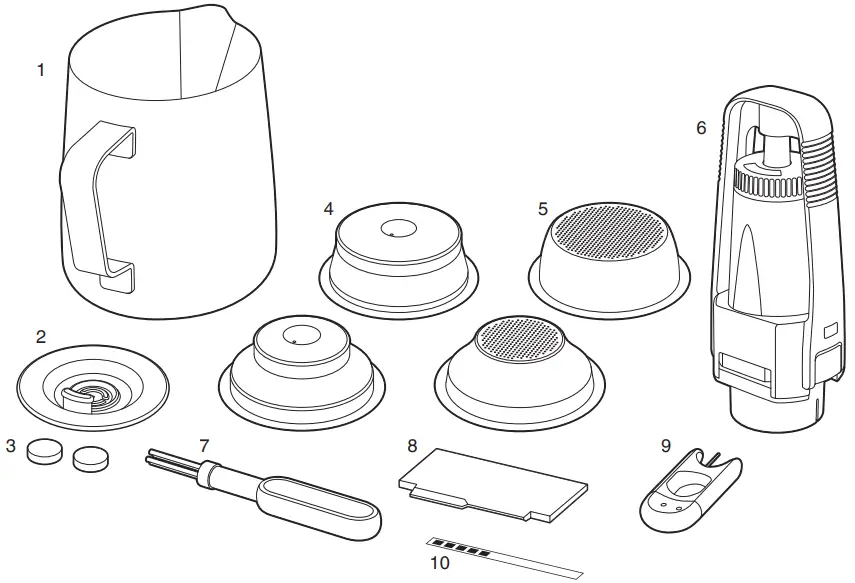 1
2
3
4
5
6
7
8
9
10