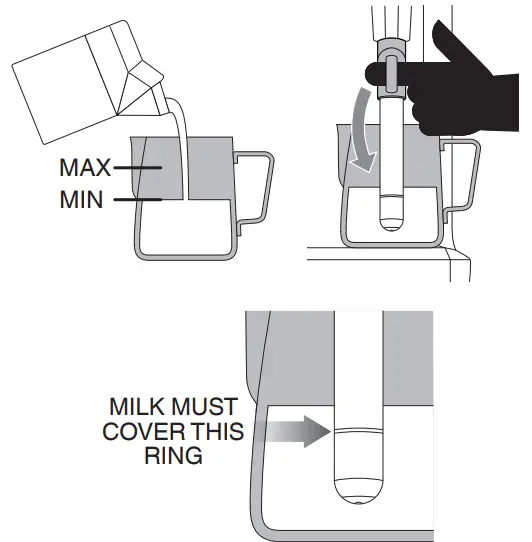 MAX
MIN

MILK MUST COVER THIS RING