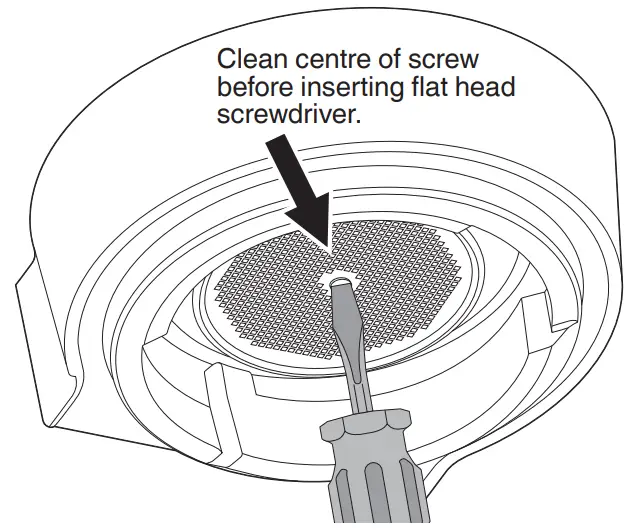 Clean centre of screw before inserting flat head screwdriver.