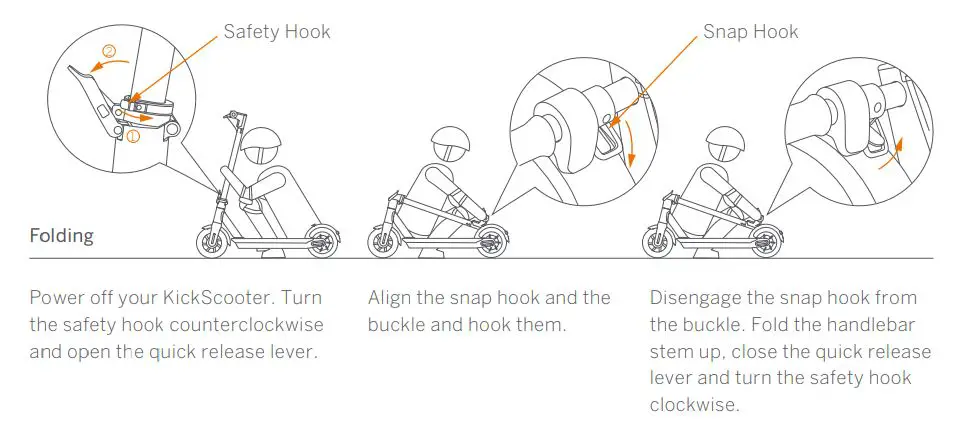 Safety Hook

②

①

Snap Hook

Folding

Power off your KickScooter. Turn the safety hook counterclockwise and open the quick release lever.

Align the snap hook and the buckle and hook them.

Disengage the snap hook from the buckle. Fold the handlebar stem up, close the quick release lever and turn the safety hook clockwise.