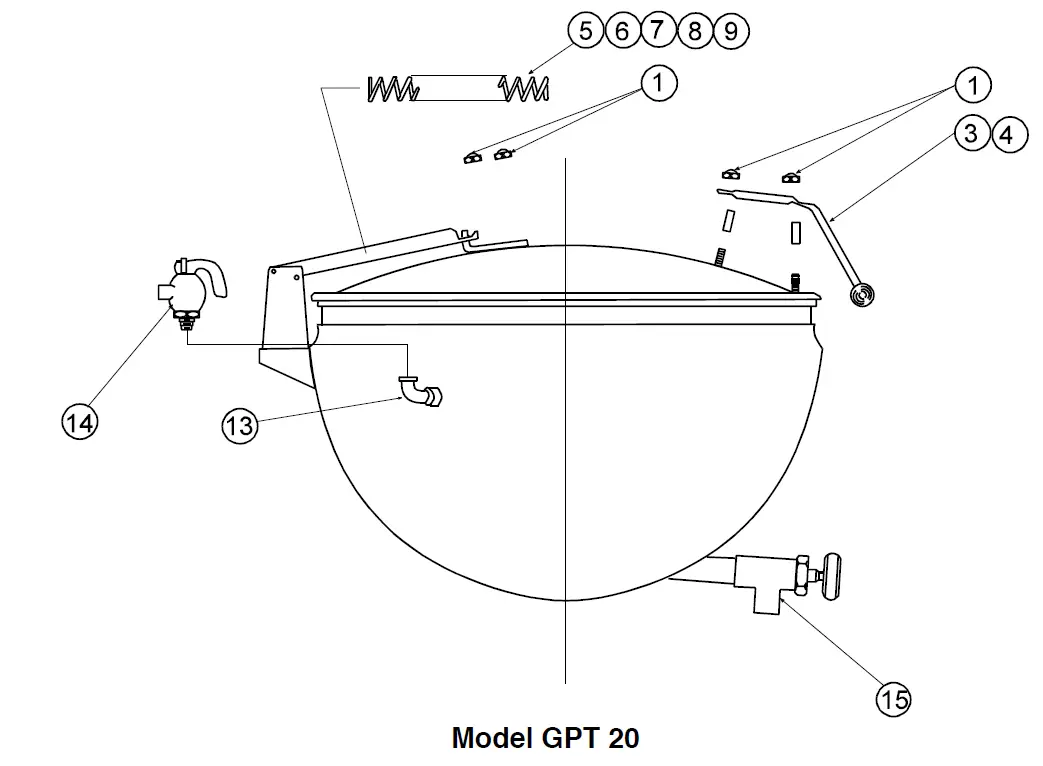 5 6 7 8 9

1

1

3 4

14

13

15

Model GPT 20