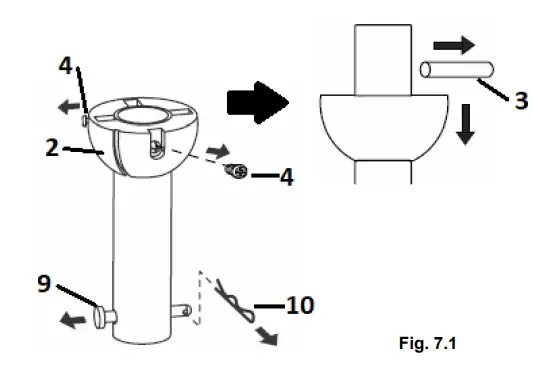 4
2
4
3
9
10
Fig. 7.1