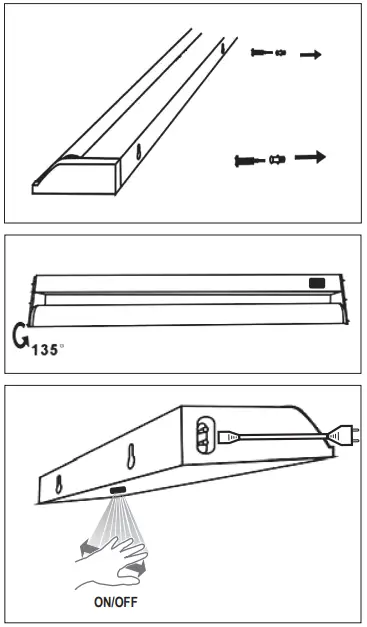 135°

ON/OFF