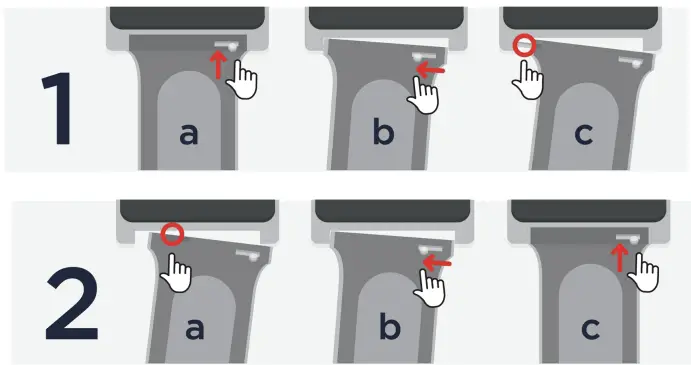 1

a

b

c

2

a

b

c