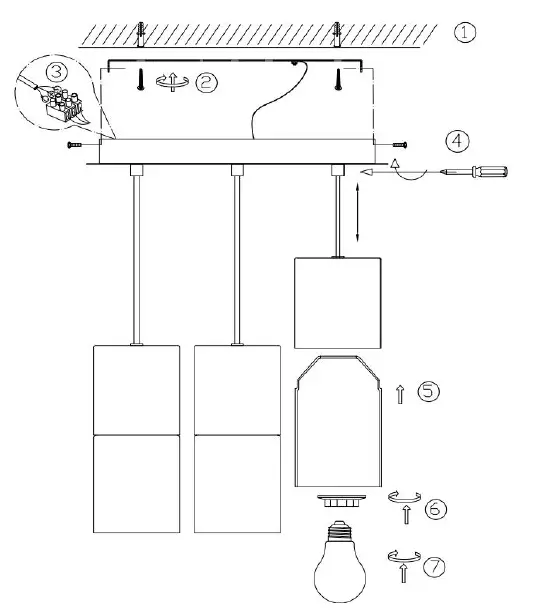 1
3
2
4
5
6
7