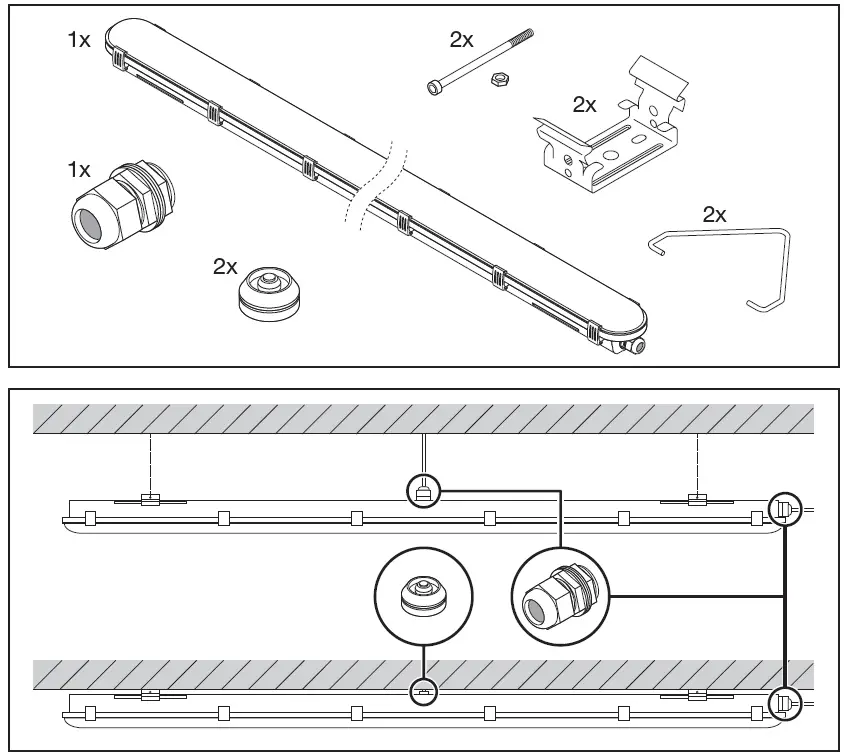 1x
2x
2x
1x
2x
2x